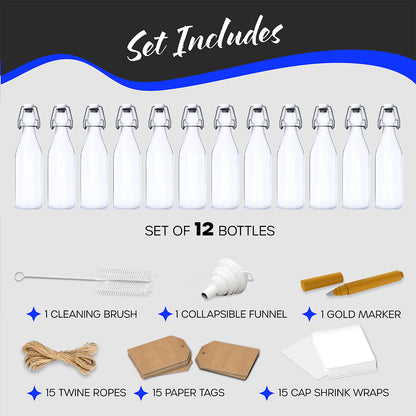 Set Includes

SET OF 12 BOTTLES

1 CLEANING BRUSH

1 COLLAPSIBLE FUNNEL

1 GOLD MARKER

15 TWINE ROPES

15 PAPER TAGS

15 CAP SHRINK WRAPS