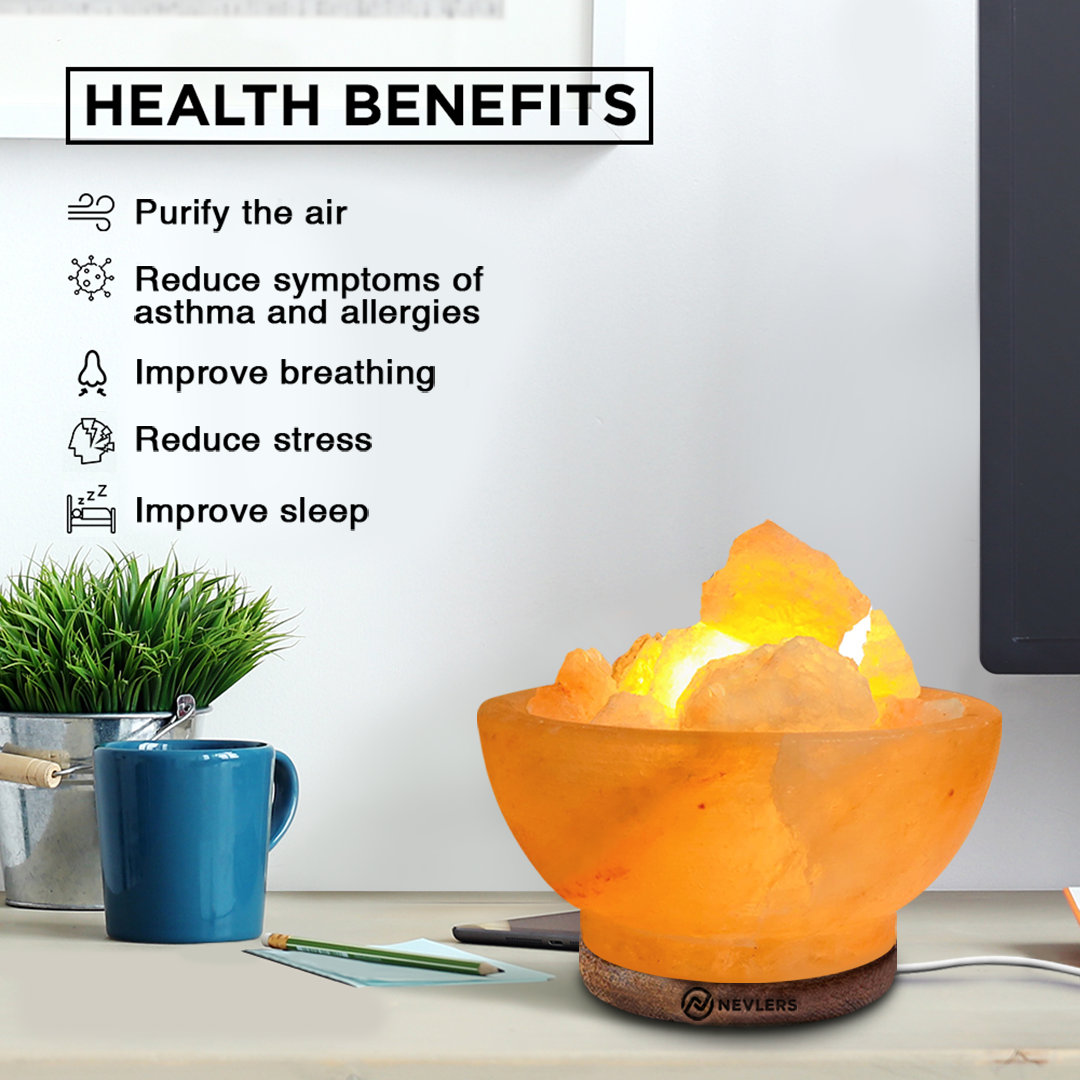 HEALTH BENEFITS

Purify the air

Reduce symptoms of asthma and allergies

Improve breathing

Reduce stress

Improve sleep

NEVLERS