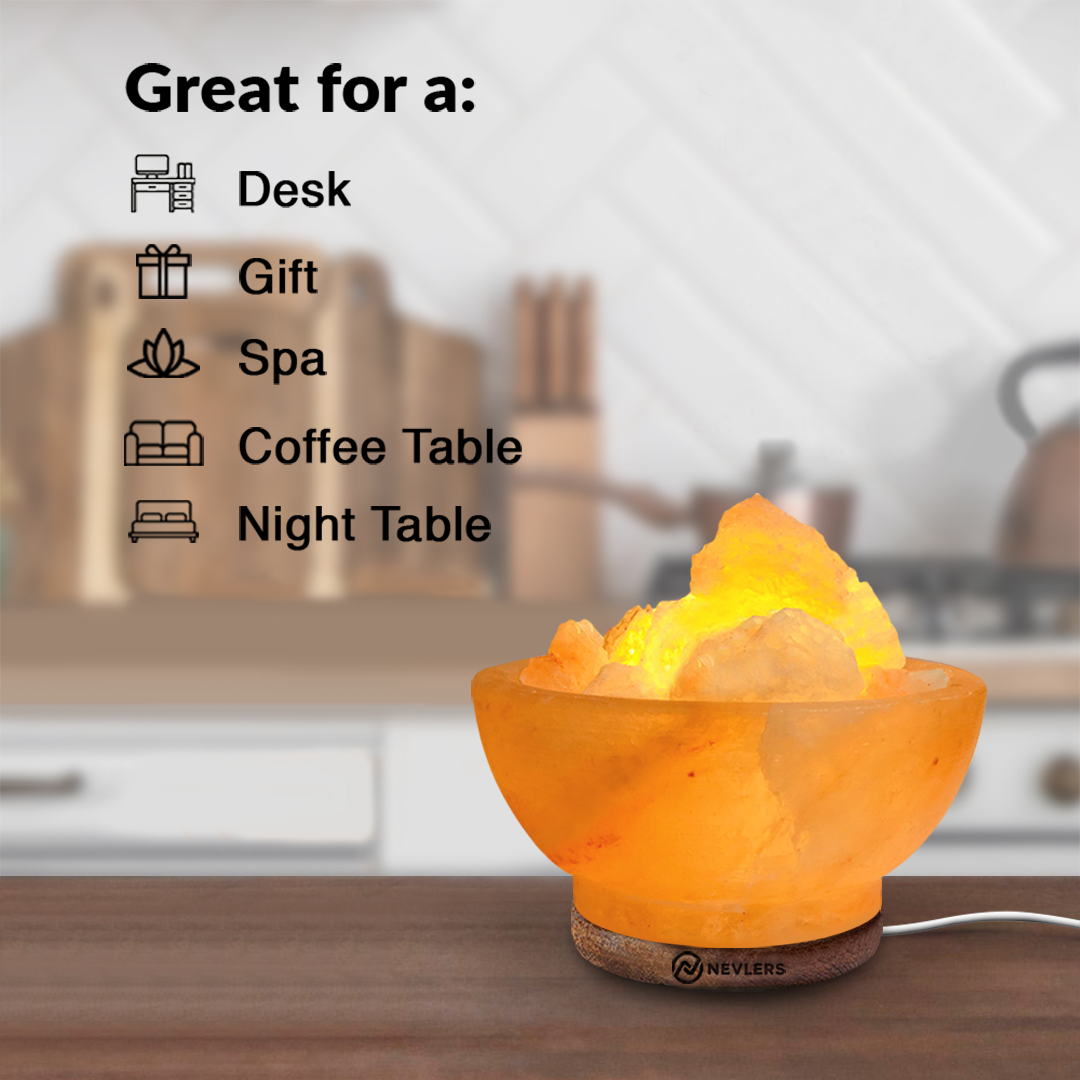 Great for a:

Desk

Gift

Spa

Coffee Table

Night Table

NEVLERS