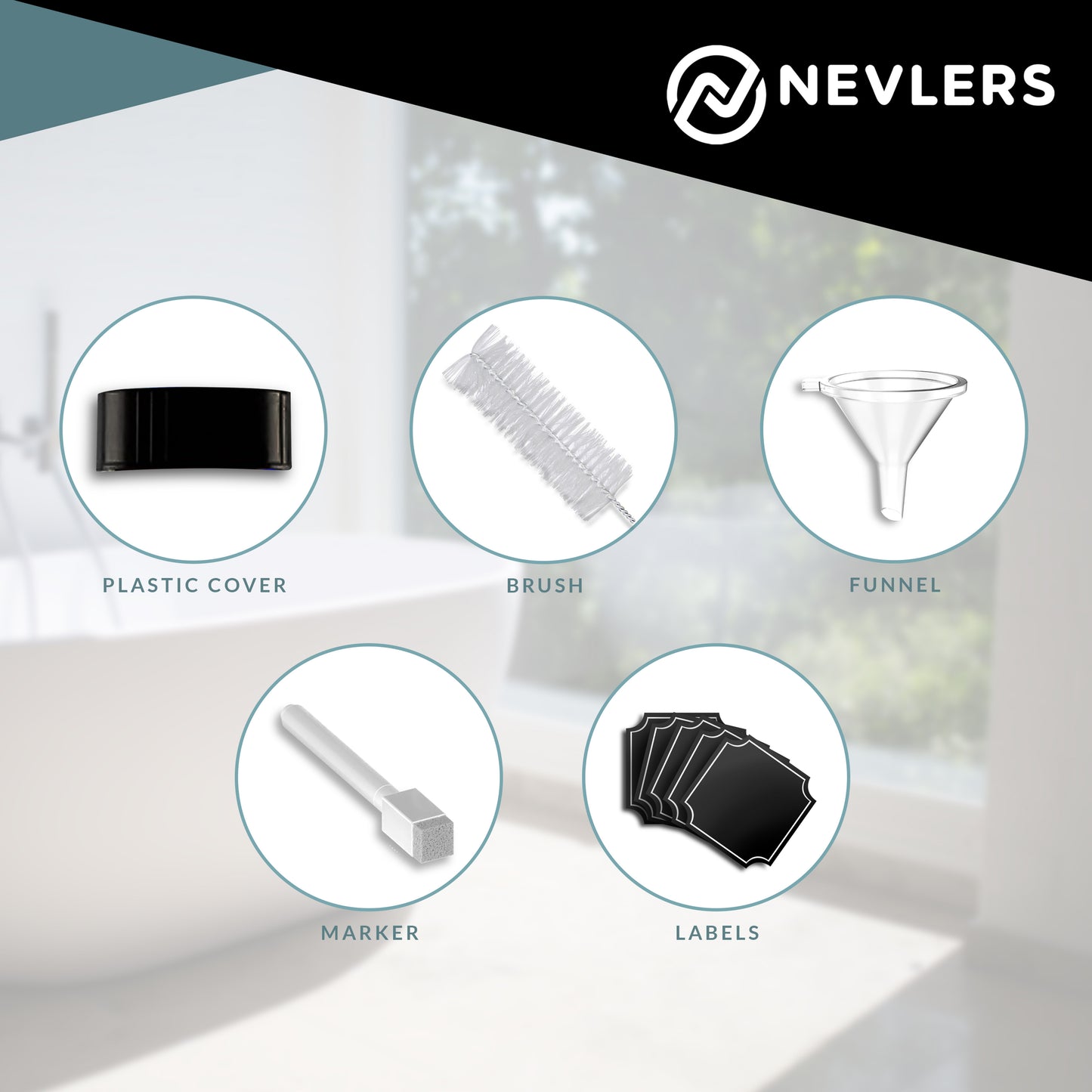 NEVLERS

PLASTIC COVER

BRUSH

FUNNEL

MARKER

LABELS