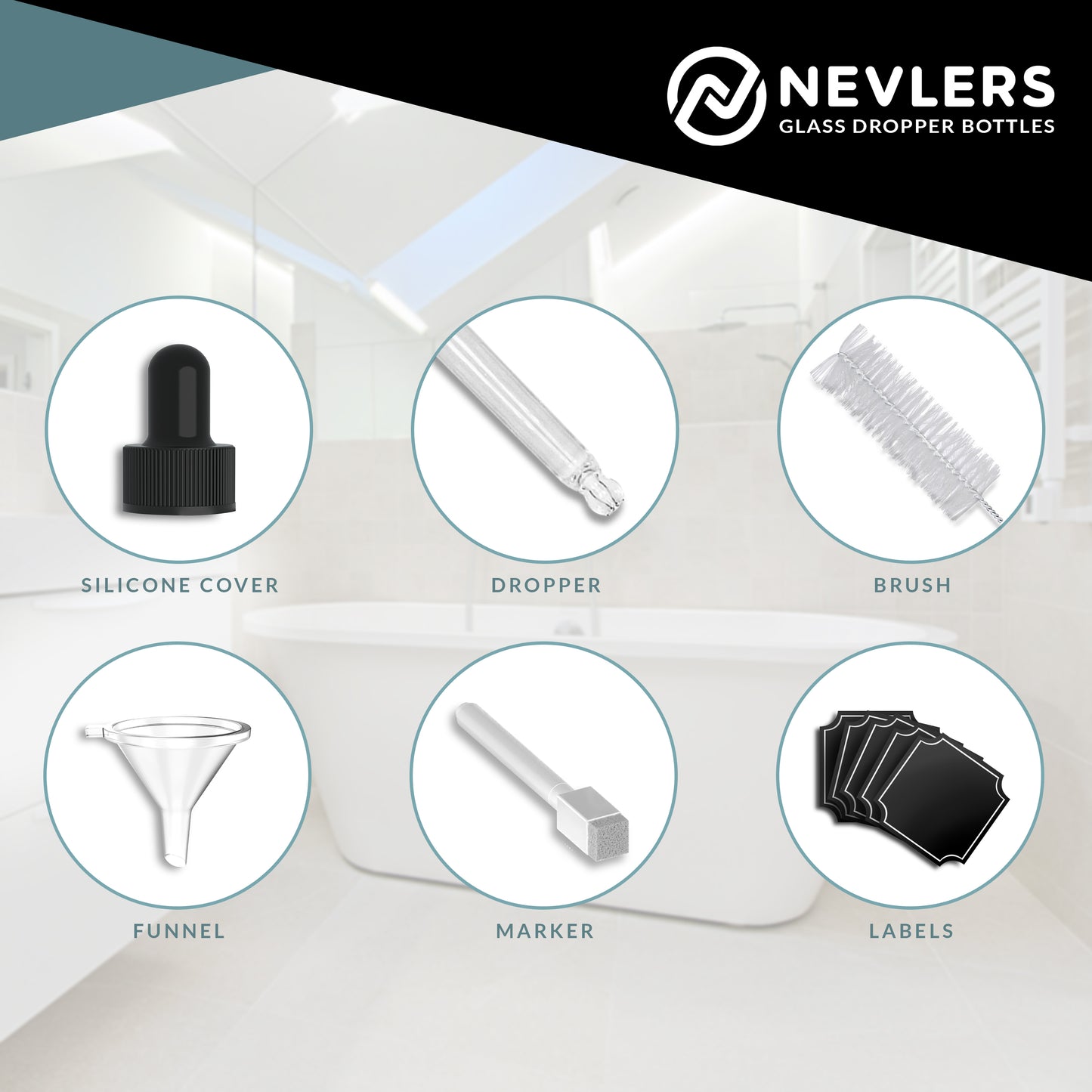 NEVLERS
GLASS DROPPER BOTTLES

SILICONE COVER

DROPPER

BRUSH

FUNNEL

MARKER

LABELS