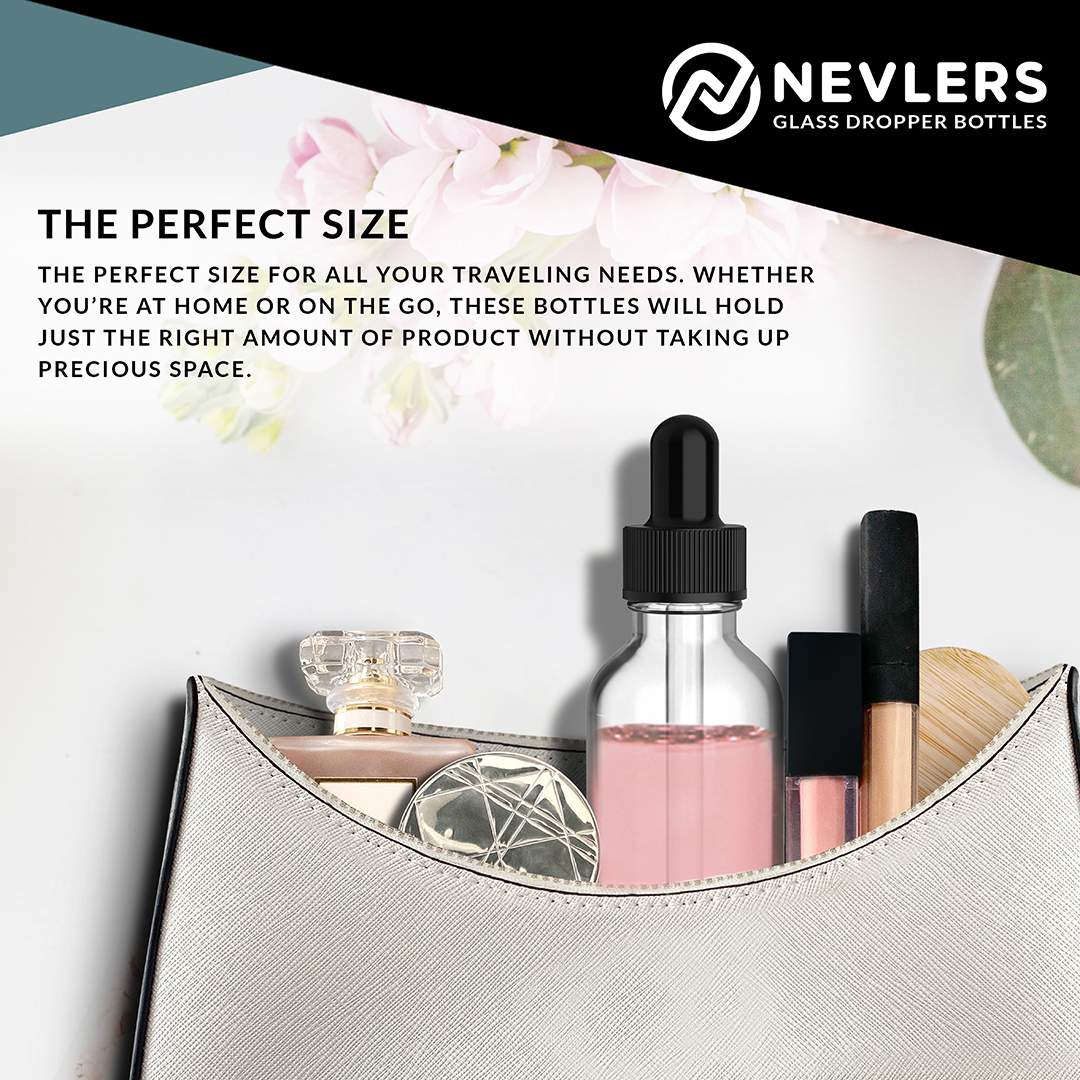 NEVLERS
GLASS DROPPER BOTTLES

THE PERFECT SIZE

THE PERFECT SIZE FOR ALL YOUR TRAVELING NEEDS. WHETHER YOU'RE AT HOME OR ON THE GO, THESE BOTTLES WILL HOLD JUST THE RIGHT AMOUNT OF PRODUCT WITHOUT TAKING UP PRECIOUS SPACE.