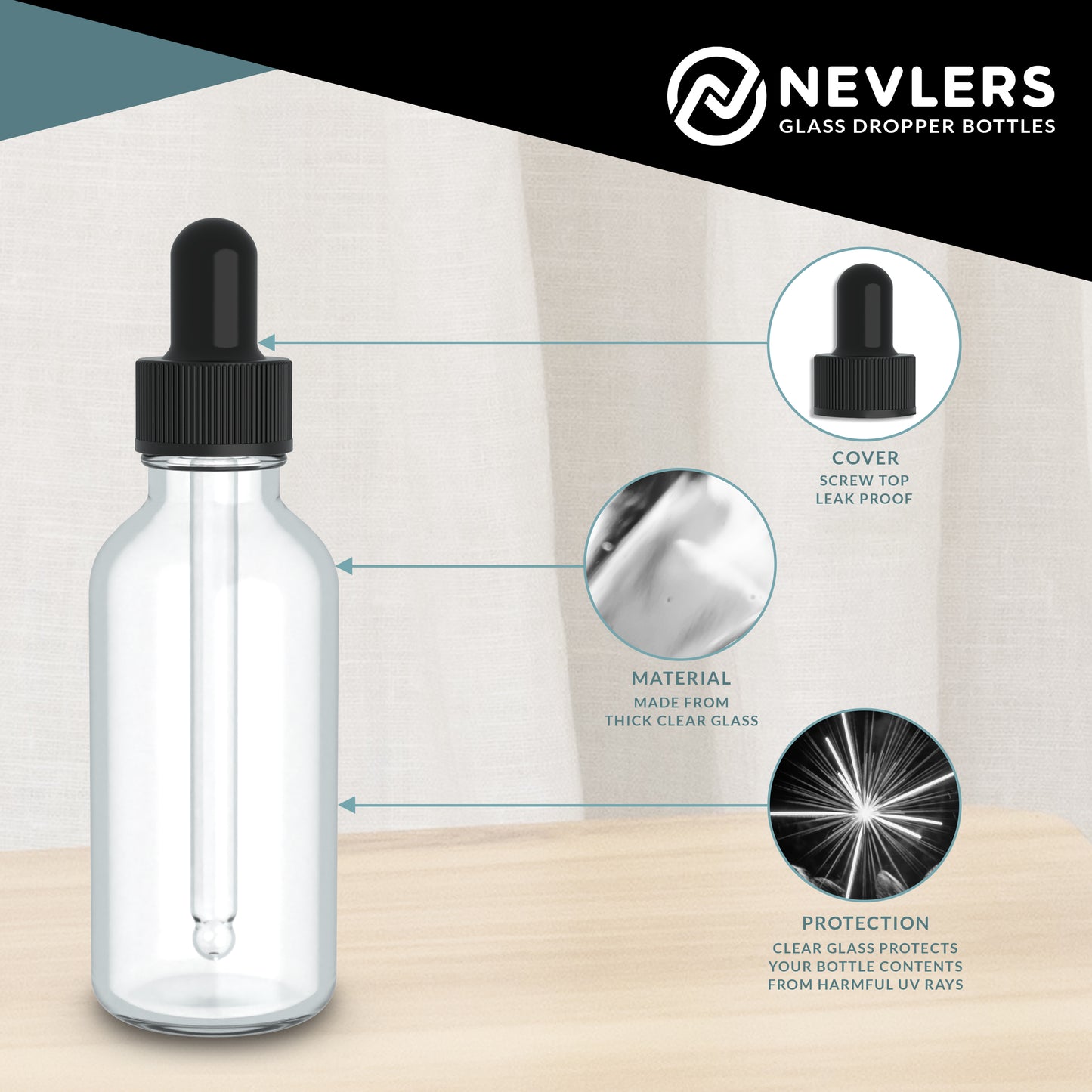 NEVLERS
GLASS DROPPER BOTTLES

COVER
SCREW TOP
LEAK PROOF

MATERIAL
MADE FROM
THICK CLEAR GLASS

PROTECTION
CLEAR GLASS PROTECTS
YOUR BOTTLE CONTENTS
FROM HARMFUL UV RAYS