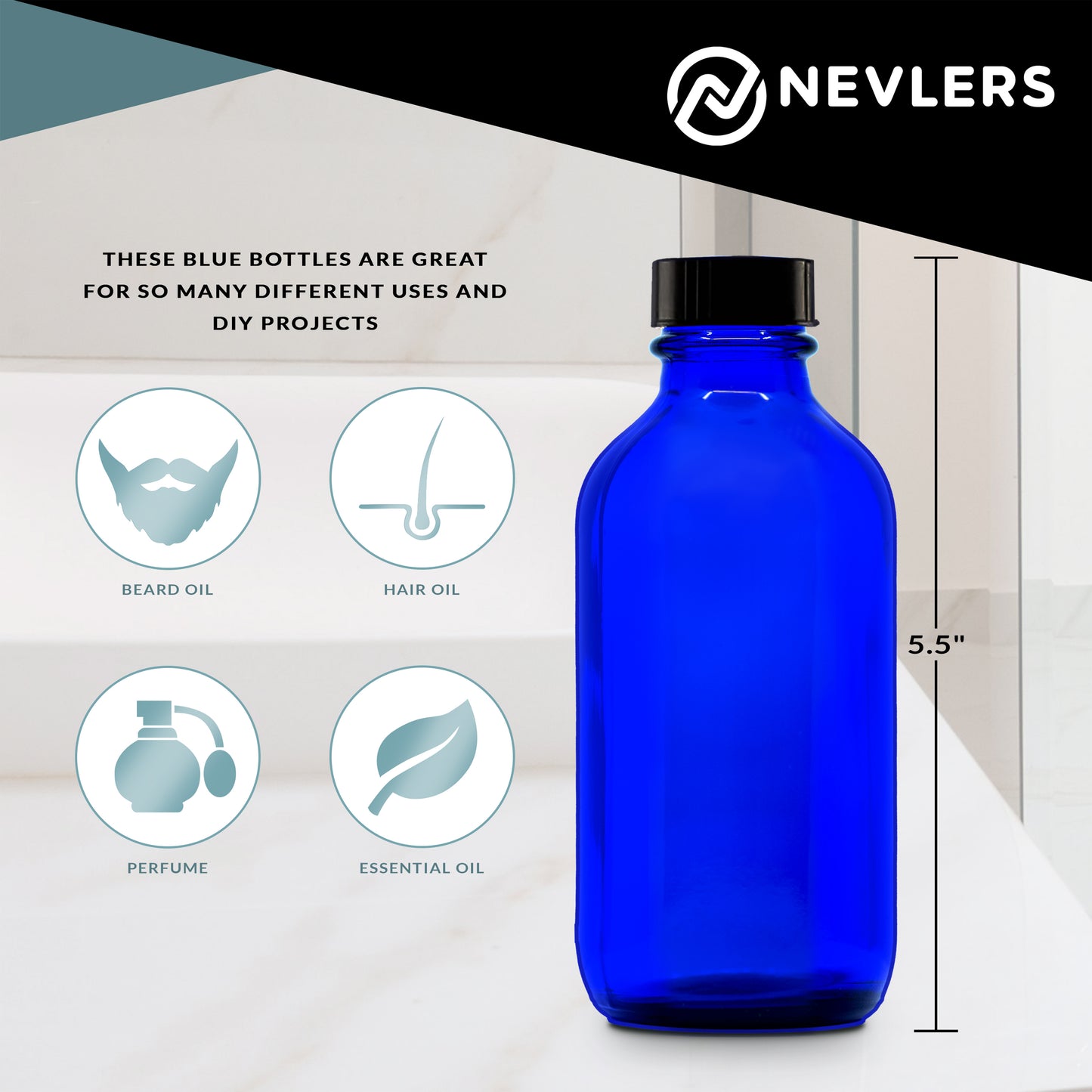 NEVLERS

THESE BLUE BOTTLES ARE GREAT FOR SO MANY DIFFERENT USES AND DIY PROJECTS

BEARD OIL

HAIR OIL

PERFUME

ESSENTIAL OIL

5.5"