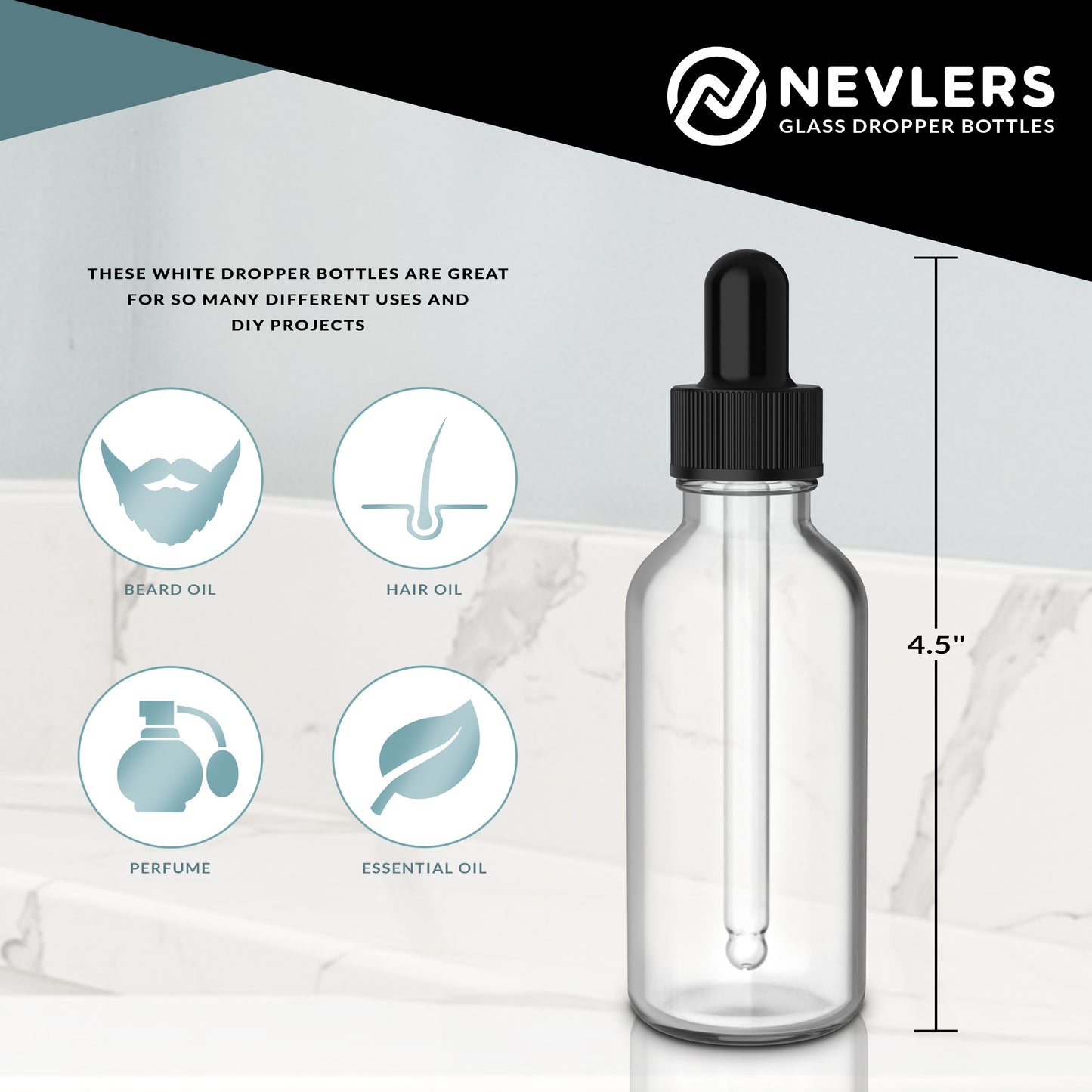 NEVLERS
GLASS DROPPER BOTTLES

THESE WHITE DROPPER BOTTLES ARE GREAT FOR SO MANY DIFFERENT USES AND DIY PROJECTS

BEARD OIL

HAIR OIL

PERFUME

ESSENTIAL OIL

4.5"